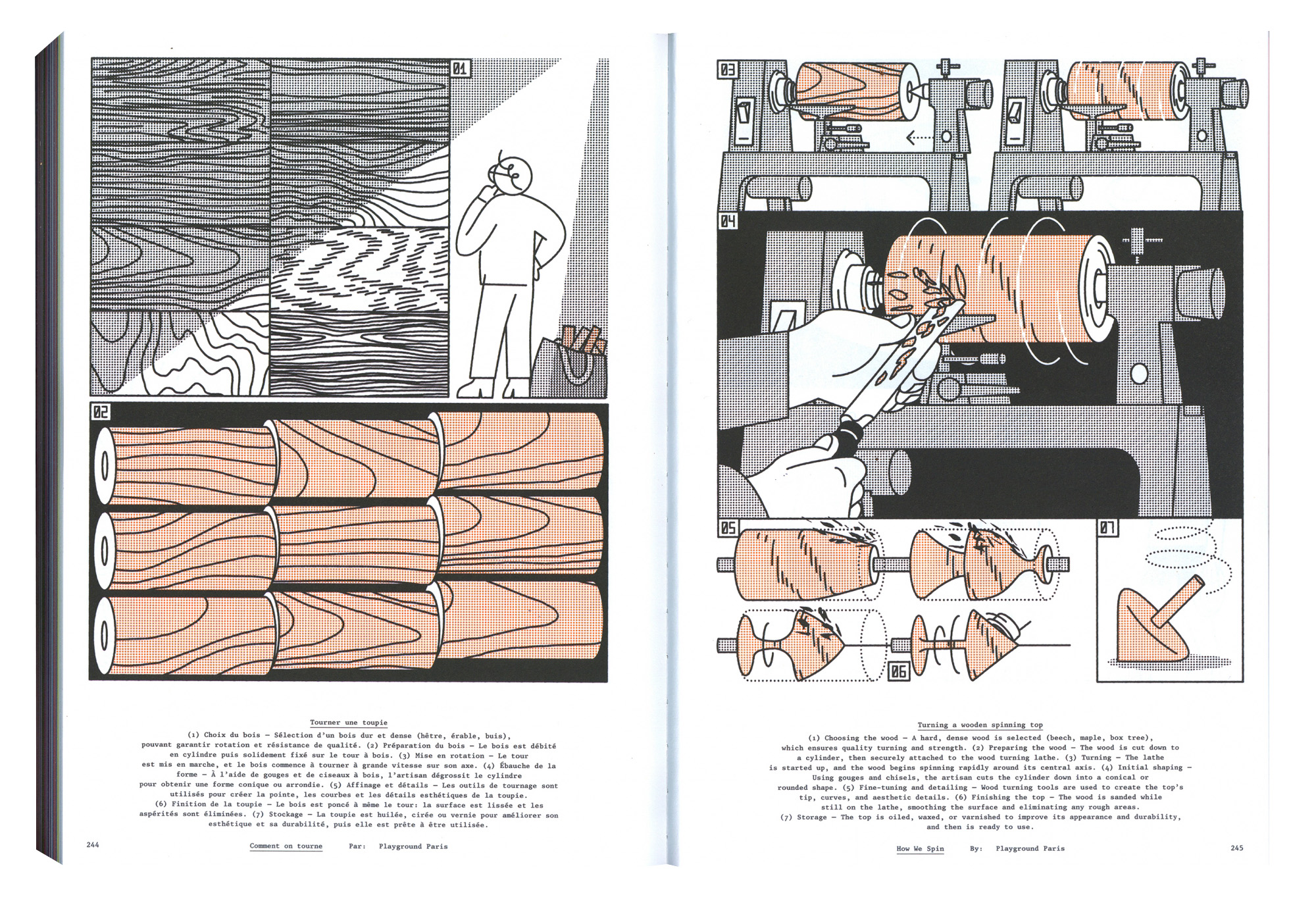 01

02

Tourner une toupie

(1) Choix du bois – Sélection d'un bois dur et dense (hêtre, érable, buis), pouvant garantir rotation et résistance de qualité. (2) Préparation du bois – Le bois est débité en cylindre puis solidement fixé sur le tour à bois. (3) Mise en rotation – Le tour est mis en marche, et le bois commence à tourner à grande vitesse sur son axe. (4) Ébauche de la forme – À l'aide de gouges et de ciseaux à bois, l'artisan dégrossit le cylindre pour obtenir une forme conique ou arrondie. (5) Affinage et détails – Les outils de tournage sont utilisés pour créer la pointe, les courbes et les détails esthétiques de la toupie. (6) Finition de la toupie – Le bois est poncé à même le tour: la surface est lissée et les aspérités sont éliminées. (7) Stockage – La toupie est huilée, cirée ou vernie pour améliorer son esthétique et sa durabilité, puis elle est prête à être utilisée.

244 Comment on tourne Par: Playground Paris

03

04

05

06

07

Turning a wooden spinning top

(1) Choosing the wood – A hard, dense wood is selected (beech, maple, box tree), which ensures quality turning and strength. (2) Preparing the wood – The wood is cut down to a cylinder, then securely attached to the wood turning lathe. (3) Turning – The lathe is started up, and the wood begins spinning rapidly around its central axis. (4) Initial shaping – Using gouges and chisels, the artisan cuts the cylinder down into a conical or rounded shape. (5) Fine-tuning and detailing – Wood turning tools are used to create the top's tip, curves, and aesthetic details. (6) Finishing the top – The wood is sanded while still on the lathe, smoothing the surface and eliminating any rough areas. (7) Storage – The top is oiled, waxed, or varnished to improve its appearance and durability, and then is ready to use.

How We Spin By: Playground Paris 245